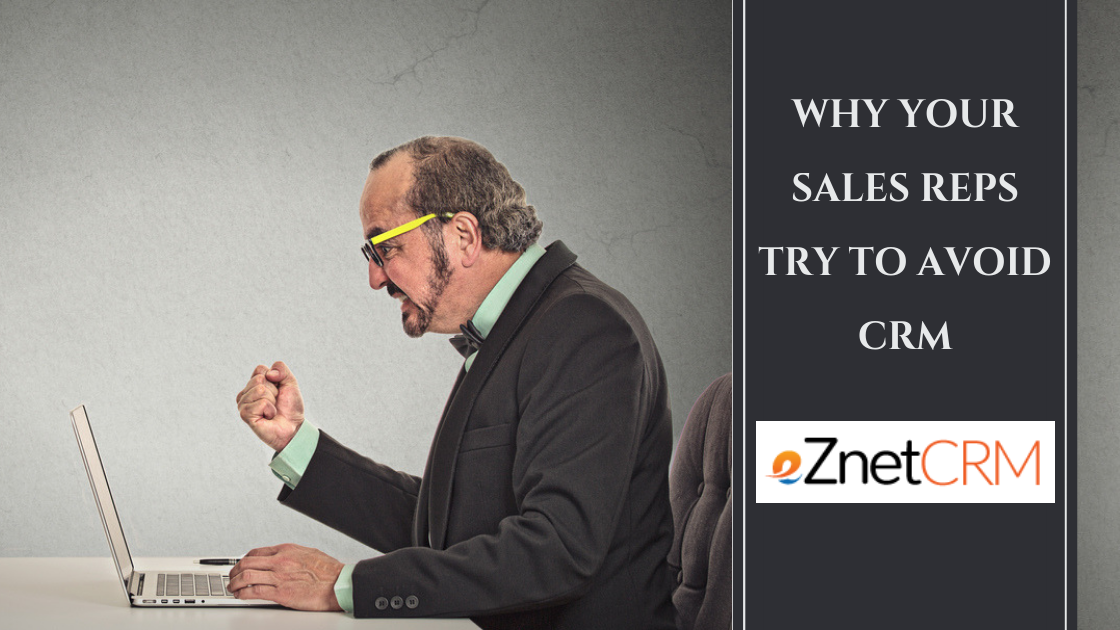 WHY YOUR SALES REPS TRY TO AVOID CRM

eZnetCRM